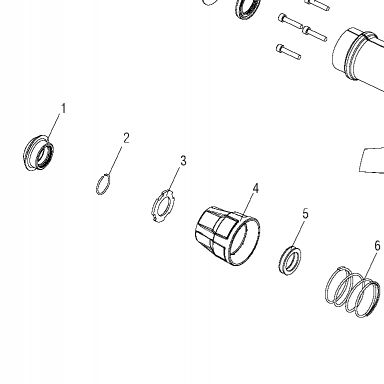 1

2

3

4

5

6