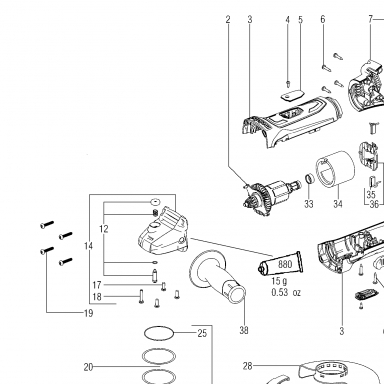 2
3
4
5
6
7
33
34
35
36
12
14
17
18
19
880
15 g
0.53 oz
38
3
25
20
28