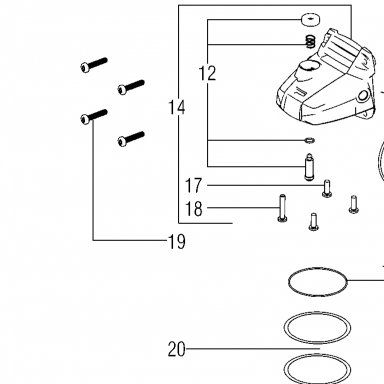 12
14
17
18
19
20