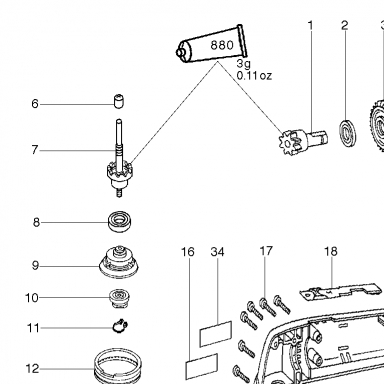 880
3g
0.11oz
1
2
3
6
7
8
9
10
11
12
16
34
17
18