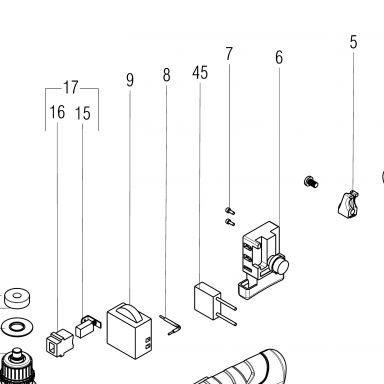 5
7
6
45
8
9
17
16
15