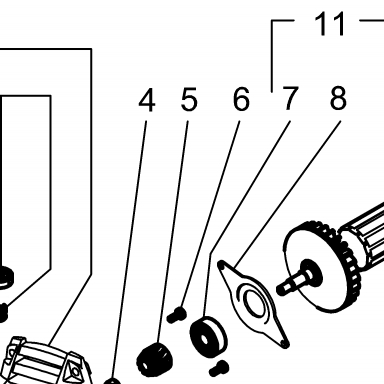 11
4 5 6 7 8