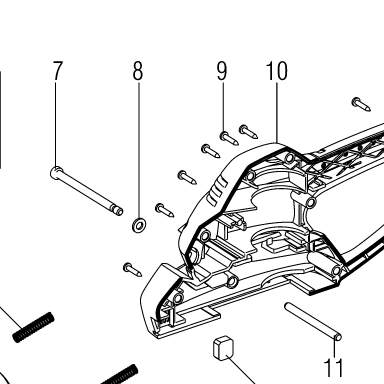 7
8
9
10
11