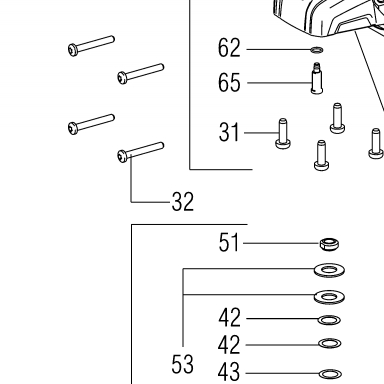 62
65
31
32
51
42
42
53
43