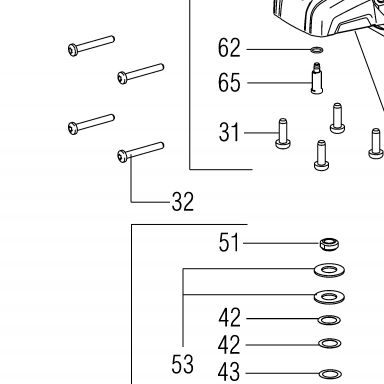 62

65

31

32

51

42

42

53

43