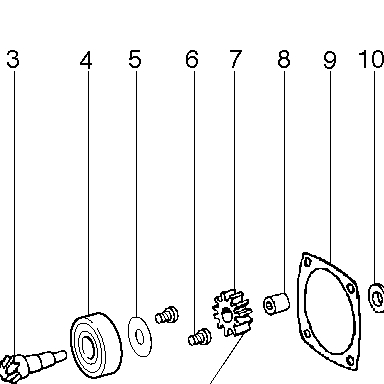 3 4 5 6 7 8 9 10