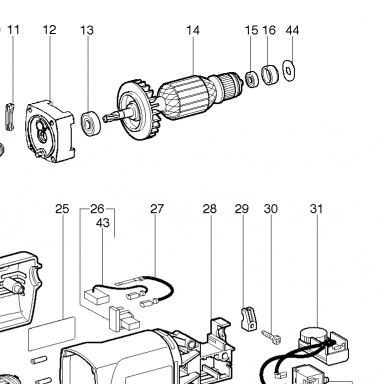 11
12
13
14
15
16
44
25
26
43
27
28
29
30
31