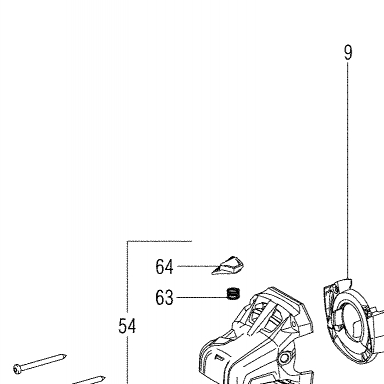 9

64

63

54