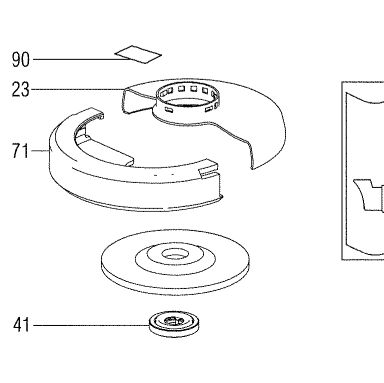 90
23
71
41