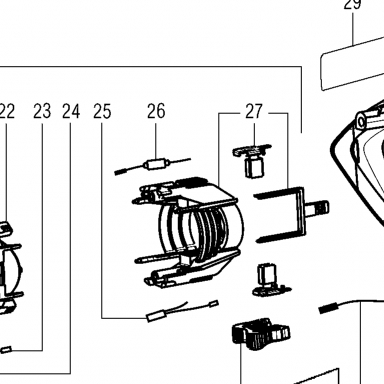 29
22 23 24 25 26 27