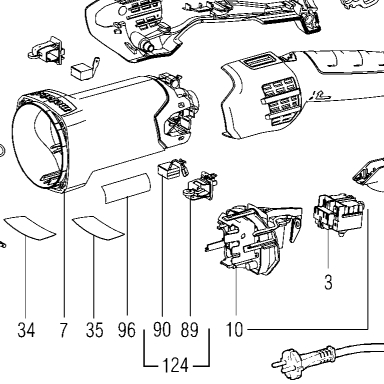 3

34 7 35 96 90 89 10

124