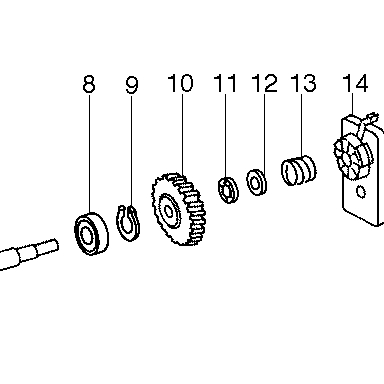 8 9 10 11 12 13 14