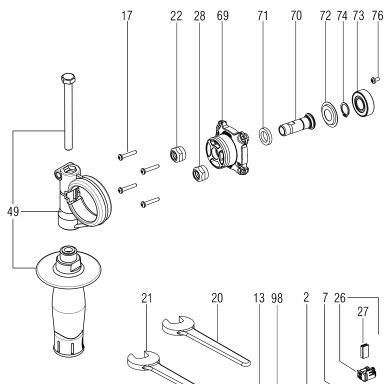 17 22 28 69 71 70 72 74 73 76

49

21 20 13 98 2 7 26

27