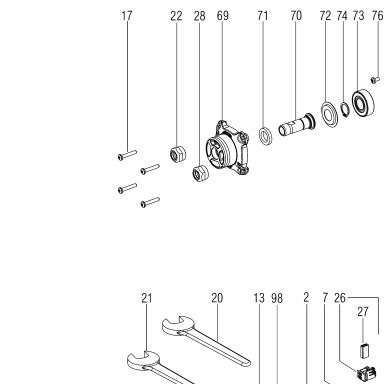 17 22 28 69 71 70 72 74 73 76

21 20 13 98 2 7 26

27