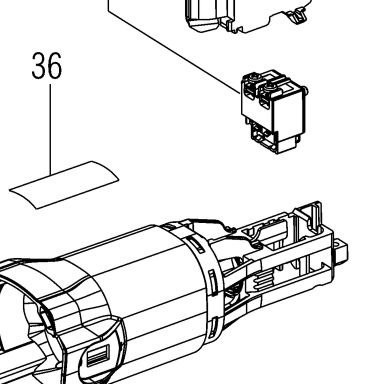 36