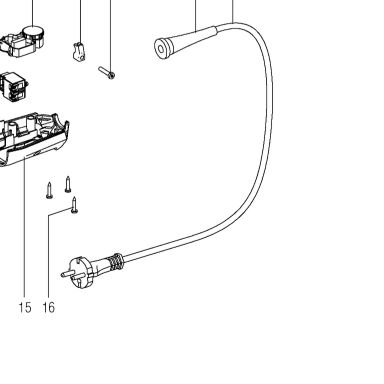 15 16