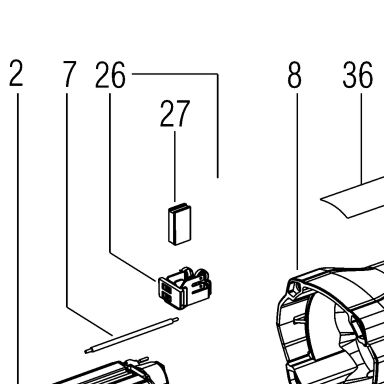 2 7 26 27 8 36