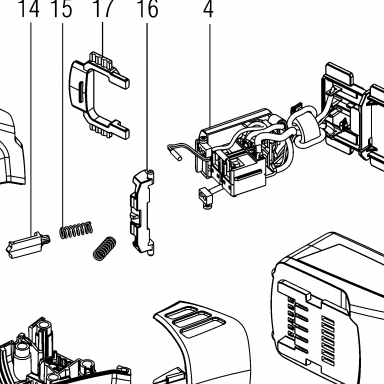 14 15 17 16 4