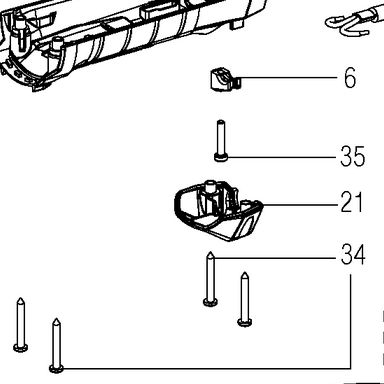 6
35
21
34