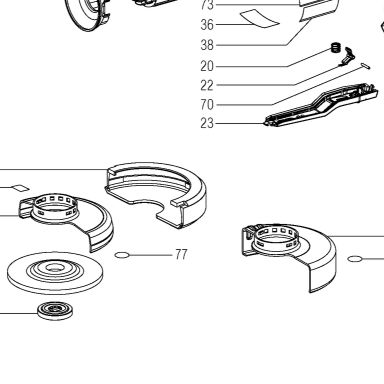 73
36
38
20
22
70
23
77