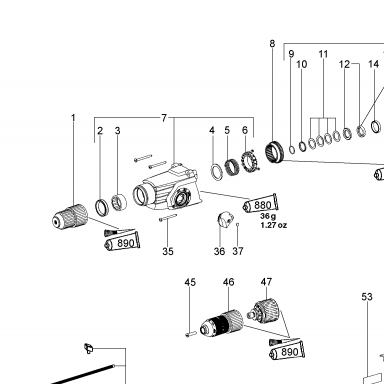 8
9
10
11
12
14
1
7
2
3
4
5
6
880
36 g
1.27 oz
890
35
36
37
45
46
47
53
890