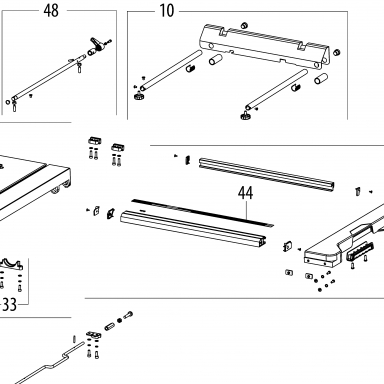 48

10

44

33