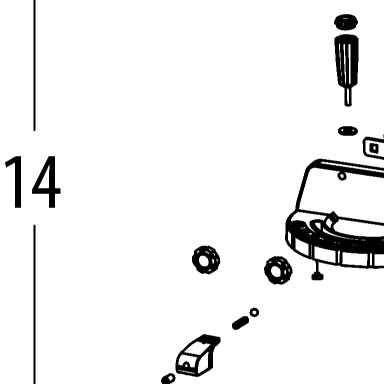 14