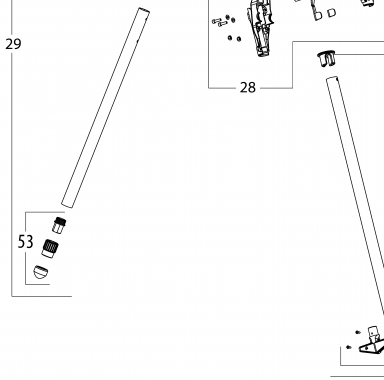 29

28

53