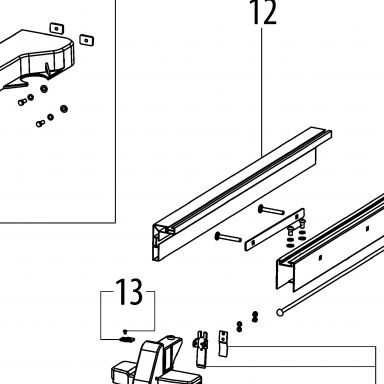 12

13