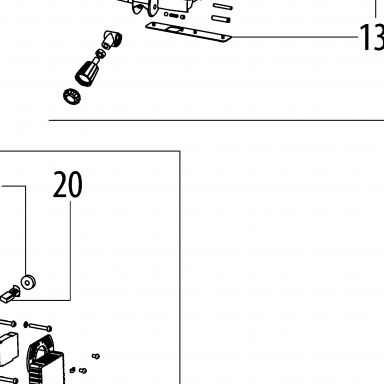 13

20