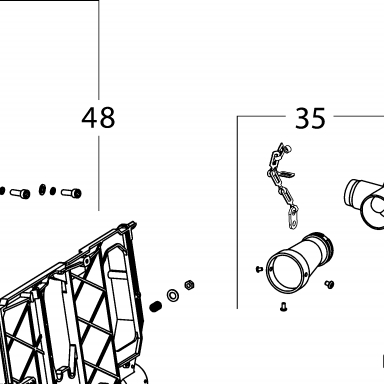 48

35