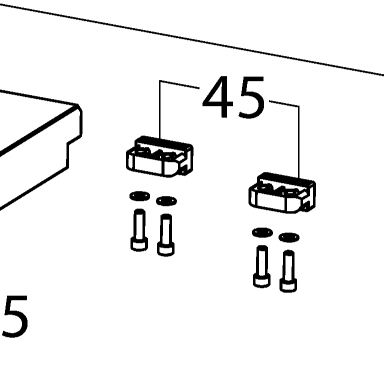 45

5