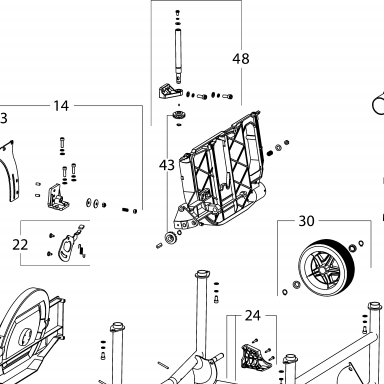 48

14

3

43

22

30

24