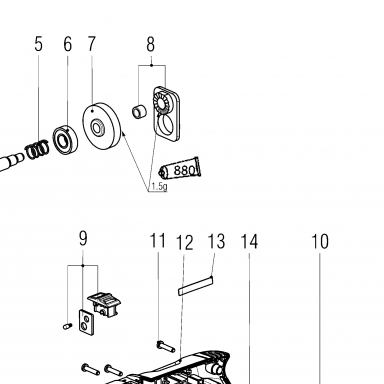 5
6
7
8
880
1.5g
9
11
12
13
14
10