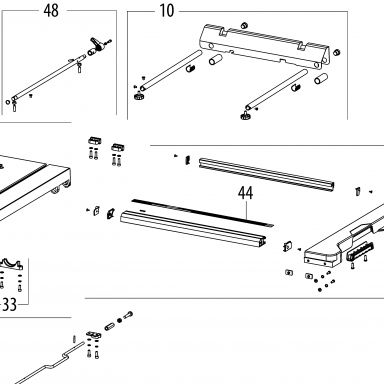 48

10

44

33