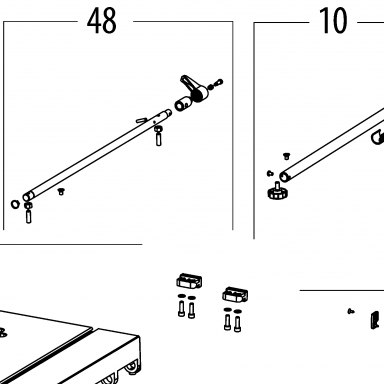 48

10