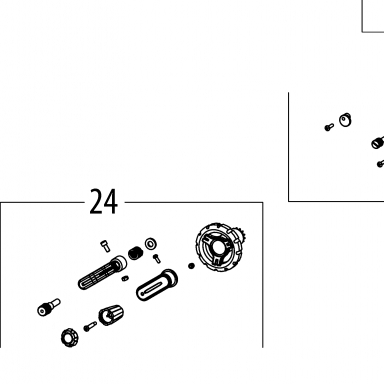 24