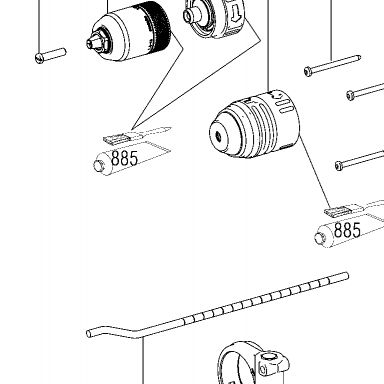 885

885