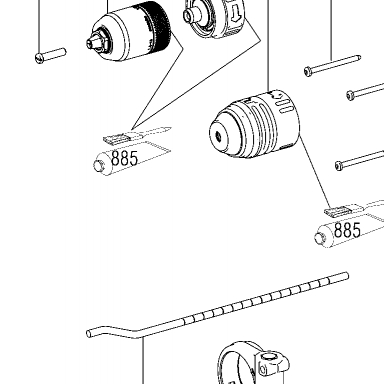 885

885