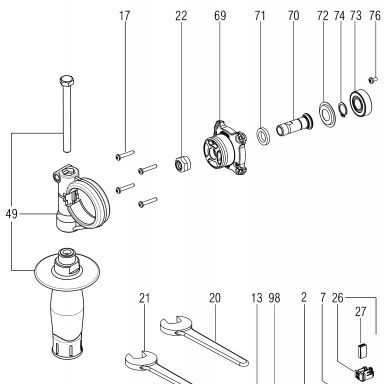 17
22
69
71
70
72
74
73
76
49
21
20
13
98
2
7
26
27