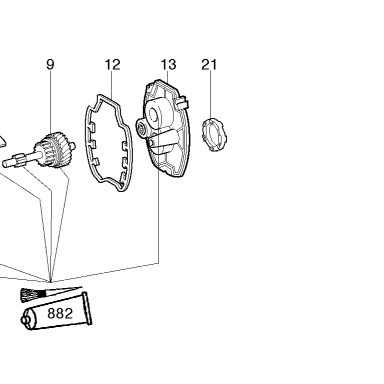 9
12
13
21
882