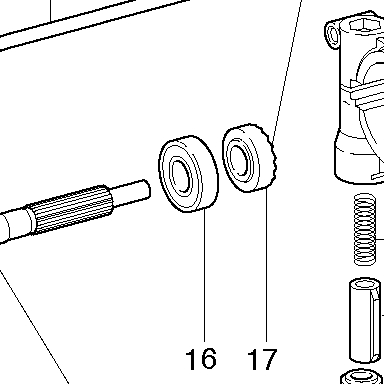 16
17