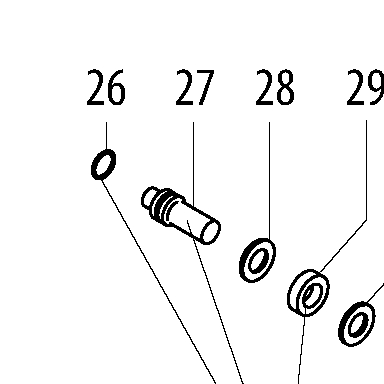 26 27 28 29