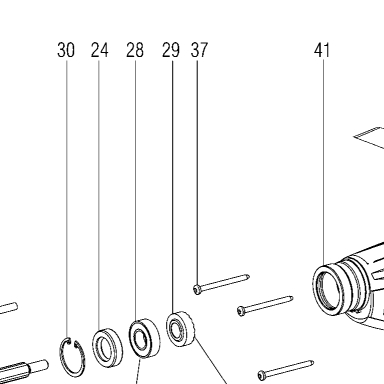 30 24 28 29 37 41