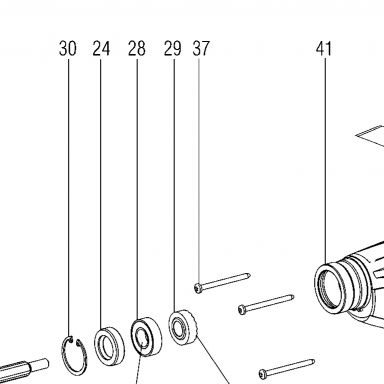 30 24 28 29 37 41