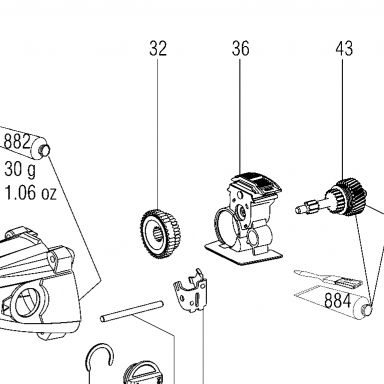 32
36
43
882
30 g
1.06 oz
884