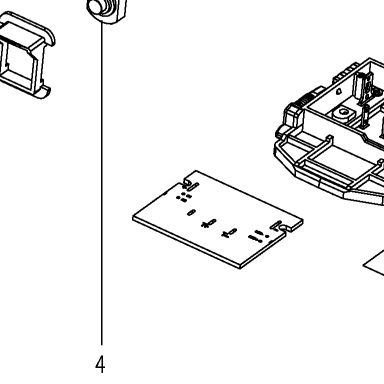 4