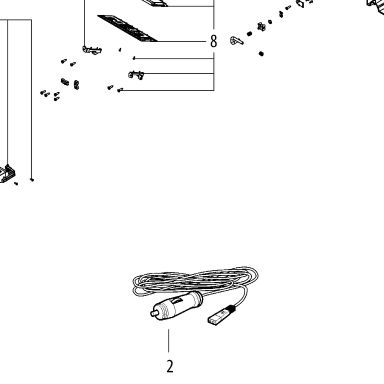 8

2