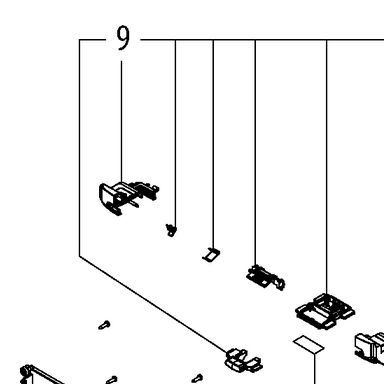 9