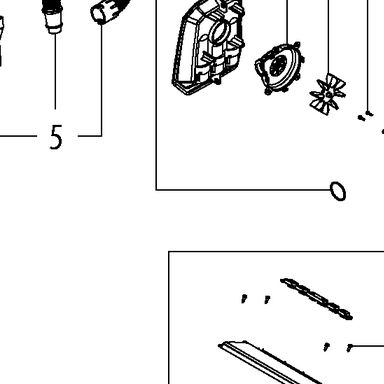 5